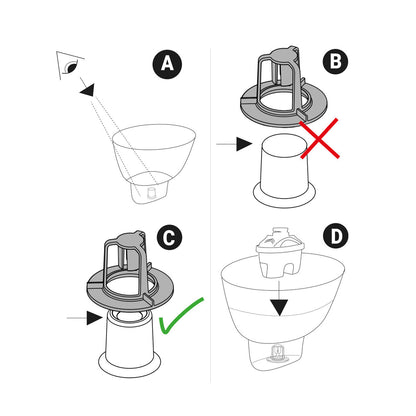 A
B
C
D